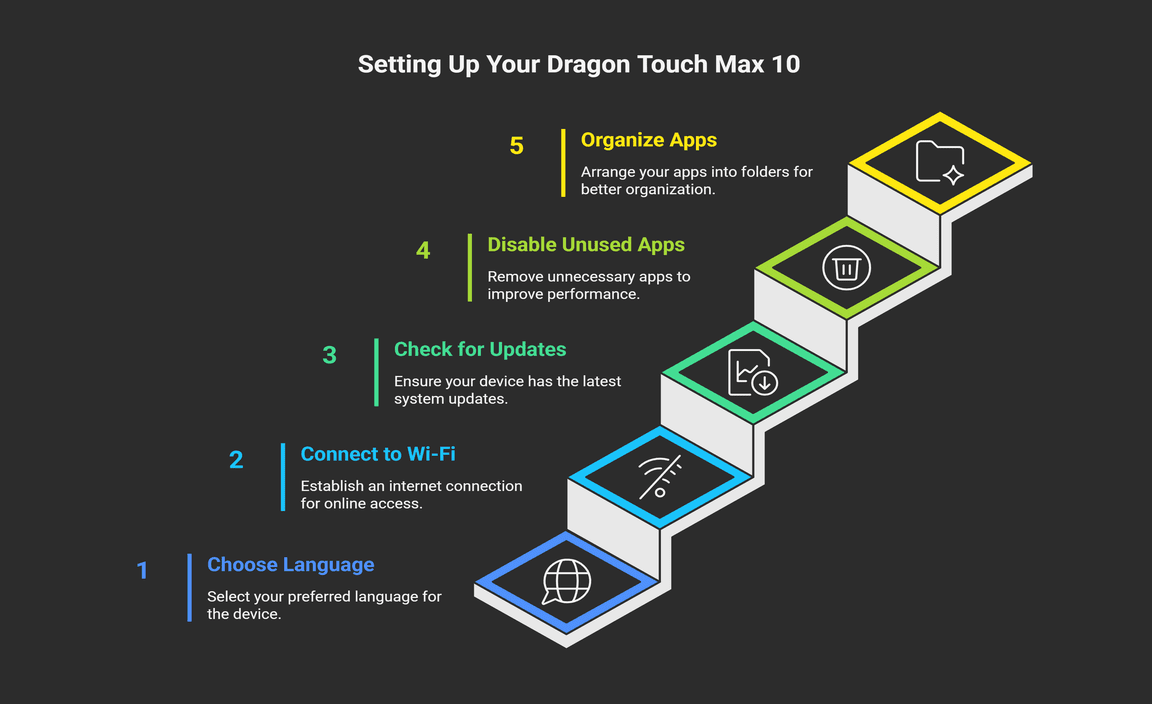 Setting Up Your Dragon Touch Max 10

5 Organize Apps
Arrange your apps into folders for better organization.

4 Disable Unused Apps
Remove unnecessary apps to improve performance.

3 Check for Updates
Ensure your device has the latest system updates.

2 Connect to Wi-Fi
Establish an internet connection for online access.

1 Choose Language
Select your preferred language for the device.