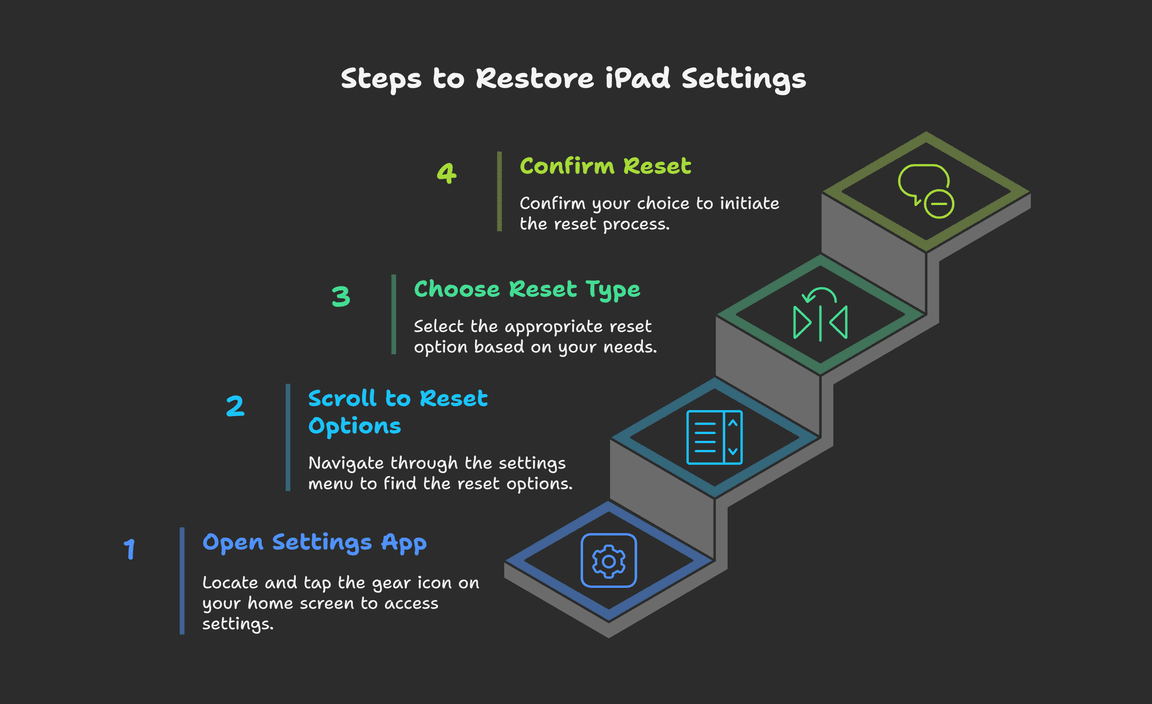 Steps to Restore iPad Settings

4 Confirm Reset

Confirm your choice to initiate the reset process.

3 Choose Reset Type

Select the appropriate reset option based on your needs.

2 Scroll to Reset Options

Navigate through the settings menu to find the reset options.

1 Open Settings App

Locate and tap the gear icon on your home screen to access settings.